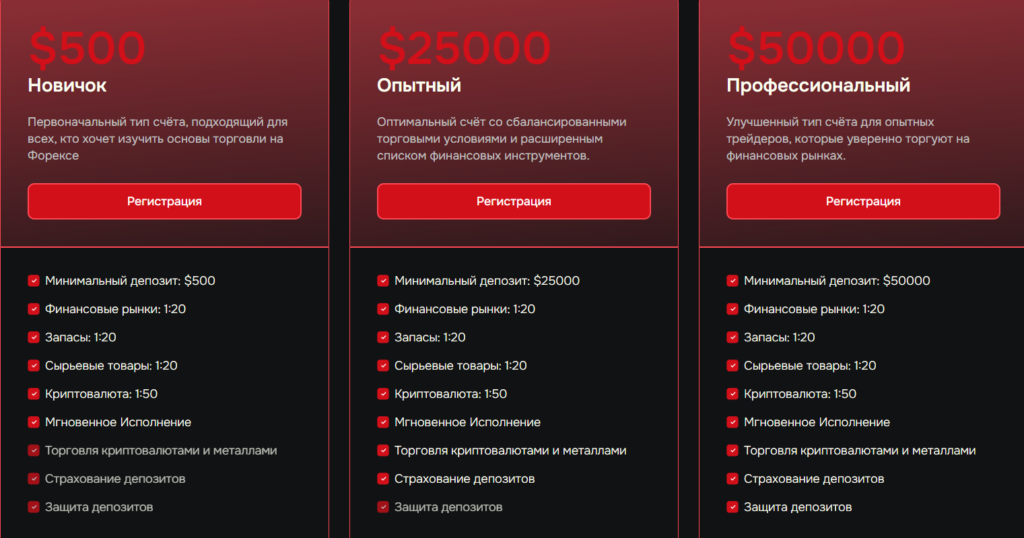 $500

Новичок

Первоначальный тип счёта, подходящий для всех, кто хочет изучить основы торговли на Форексе

Регистрация

Минимальный депозит: $500
Финансовые рынки: 1:20
Запасы: 1:20
Сырьевые товары: 1:20
Криптовалюта: 1:50
Мгновенное Исполнение
Торговля криптовалютами и металлами
Страхование депозитов
Защита депозитов

$25000

Опытный

Оптимальный счёт со сбалансированными торговыми условиями и расширенным списком финансовых инструментов.

Регистрация

Минимальный депозит: $25000
Финансовые рынки: 1:20
Запасы: 1:20
Сырьевые товары: 1:20
Криптовалюта: 1:50
Мгновенное Исполнение
Торговля криптовалютами и металлами
Страхование депозитов
Защита депозитов

$50000

Профессиональный

Улучшенный тип счёта для опытных трейдеров, которые уверенно торгуют на финансовых рынках.

Регистрация

Минимальный депозит: $50000
Финансовые рынки: 1:20
Запасы: 1:20
Сырьевые товары: 1:20
Криптовалюта: 1:50
Мгновенное Исполнение
Торговля криптовалютами и металлами
Страхование депозитов
Защита депозитов